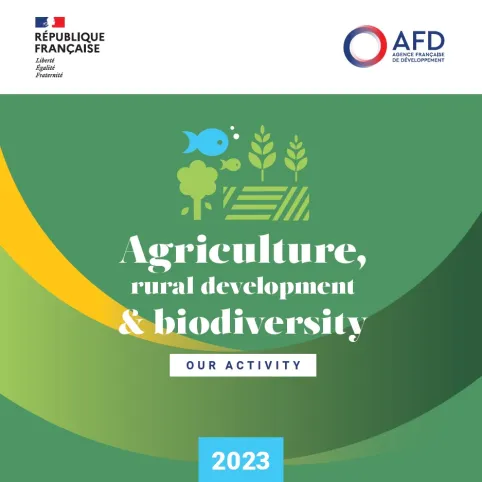 RÉPUBLIQUE FRANÇAISE
Liberté
Égalité
Fraternité

AFD
AGENCE FRANÇAISE DE DÉVELOPPEMENT

Agriculture, rural development & biodiversity

OUR ACTIVITY

2023