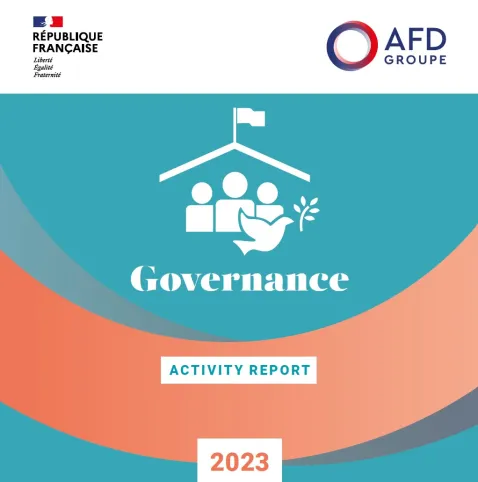 RÉPUBLIQUE FRANÇAISE
Liberté
Égalité
Fraternité

AFD
GROUPE

Governance

ACTIVITY REPORT

2023